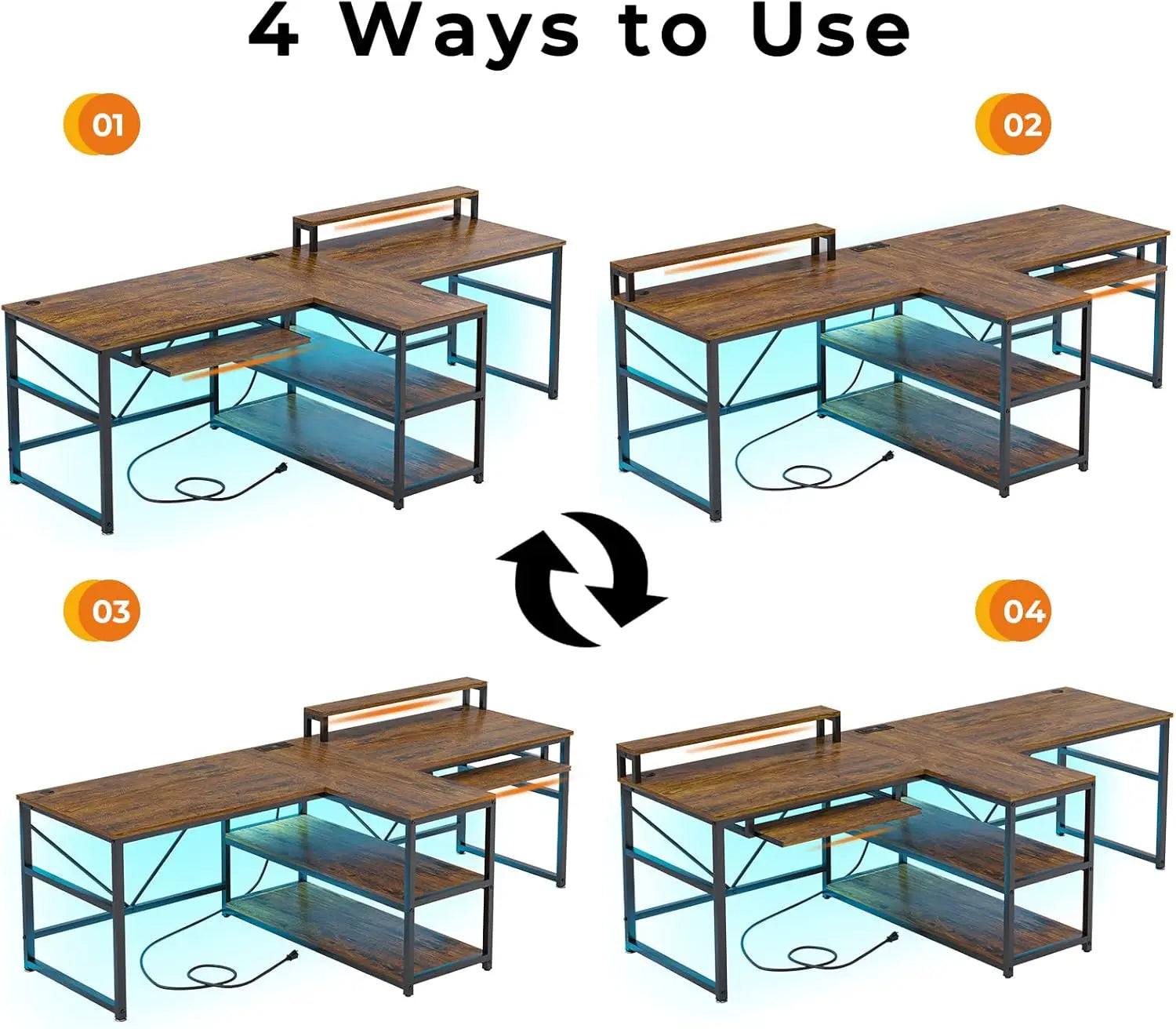 4 Ways to Use

01

02

03

04